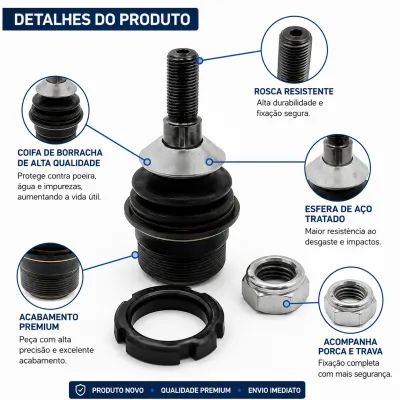 DETALHES DO PRODUTO

COIFA DE BORRACHA DE ALTA QUALIDADE

Protege contra poeira, água e impurezas, aumentando a vida útil.

ACABAMENTO PREMIUM

Peça com alta precisão e excelente acabamento.

ROSCA RESISTENTE

Alta durabilidade e fixação segura.

ESFERA DE AÇO TRATADO

Maior resistência ao desgaste e impactos.

ACOMPANHA PORCA E TRAVA

Fixação completa com mais segurança.

PRODUTO NOVO • QUALIDADE PREMIUM • ENVIO IMEDIATO